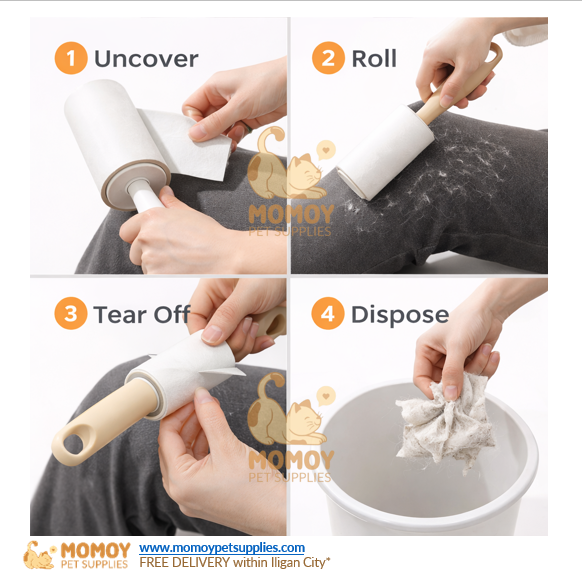 1 Uncover

2 Roll

MOMOY PET SUPPLIES

3 Tear Off

4 Dispose

MOMOY PET SUPPLIES

MOMOY PET SUPPLIES
www.momoypetsupplies.com
FREE DELIVERY within Iligan City*