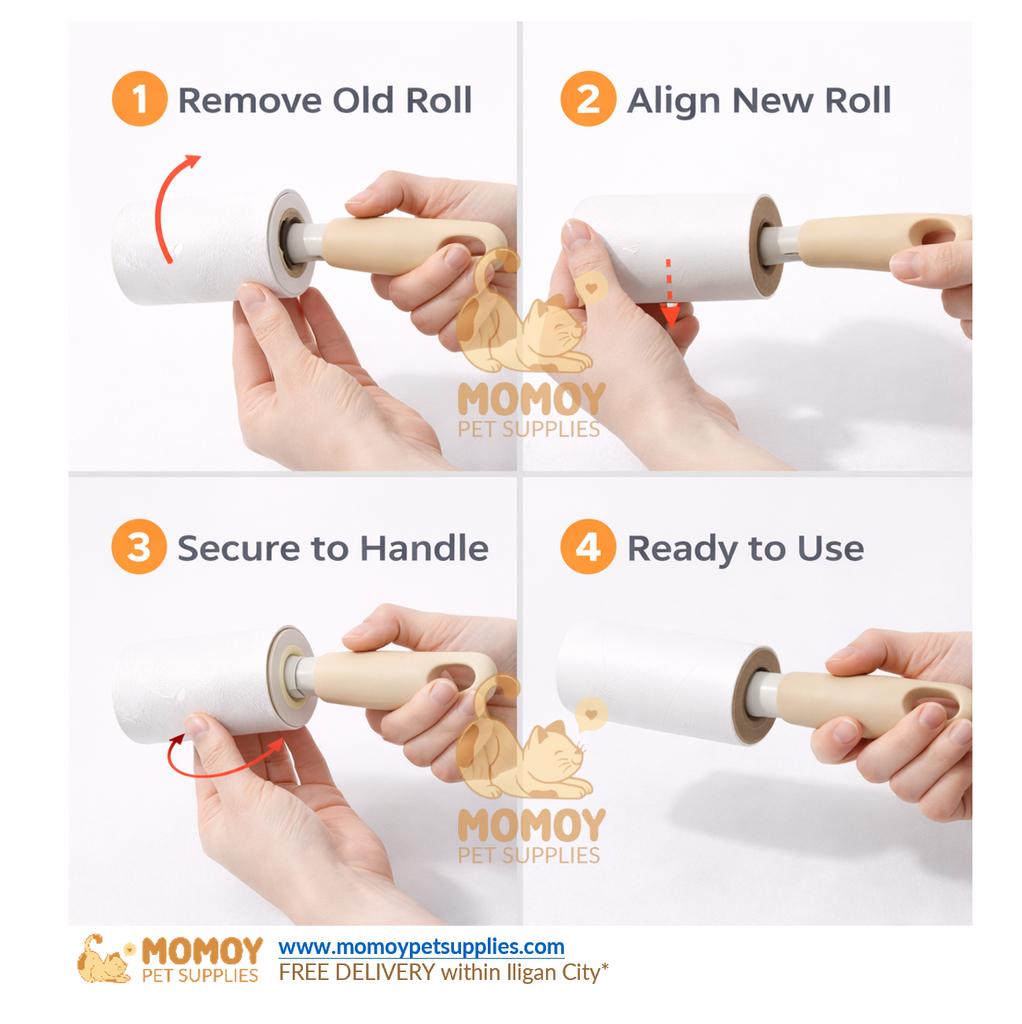 1 Remove Old Roll

2 Align New Roll

MOMOY
PET SUPPLIES

3 Secure to Handle

4 Ready to Use

MOMOY
PET SUPPLIES

MOMOY
PET SUPPLIES
www.momoypetsupplies.com
FREE DELIVERY within Iligan City*